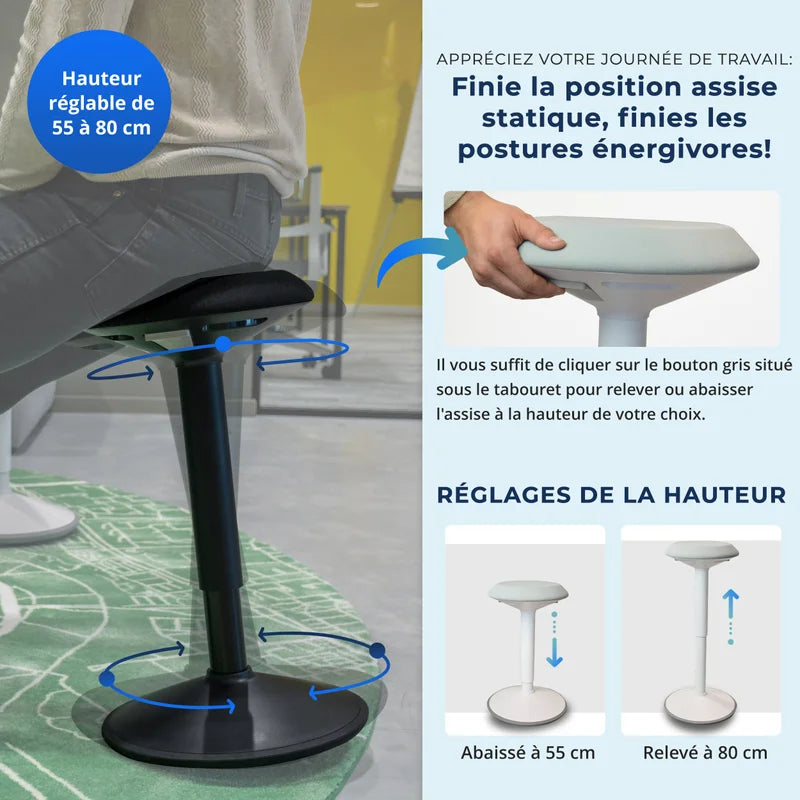 Hauteur réglable de 55 à 80 cm

APPRÉCIEZ VOTRE JOURNÉE DE TRAVAIL:

Finie la position assise statique, finies les postures énergivores!

Il vous suffit de cliquer sur le bouton gris situé sous le tabouret pour relever ou abaisser l'assise à la hauteur de votre choix.

RÉGLAGES DE LA HAUTEUR

Abaissé à 55 cm

Relevé à 80 cm