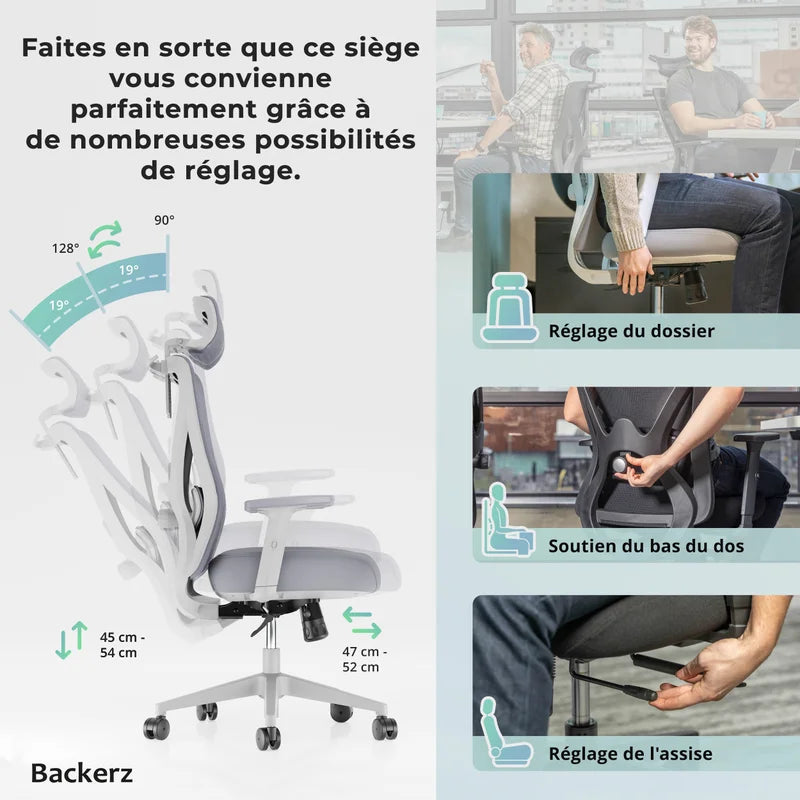 Faites en sorte que ce siège vous convienne parfaitement grâce à de nombreuses possibilités de réglage.

90°

128°

19°

19°

45 cm - 54 cm

47 cm - 52 cm

Backerz

Réglage du dossier

Soutien du bas du dos

Réglage de l'assise